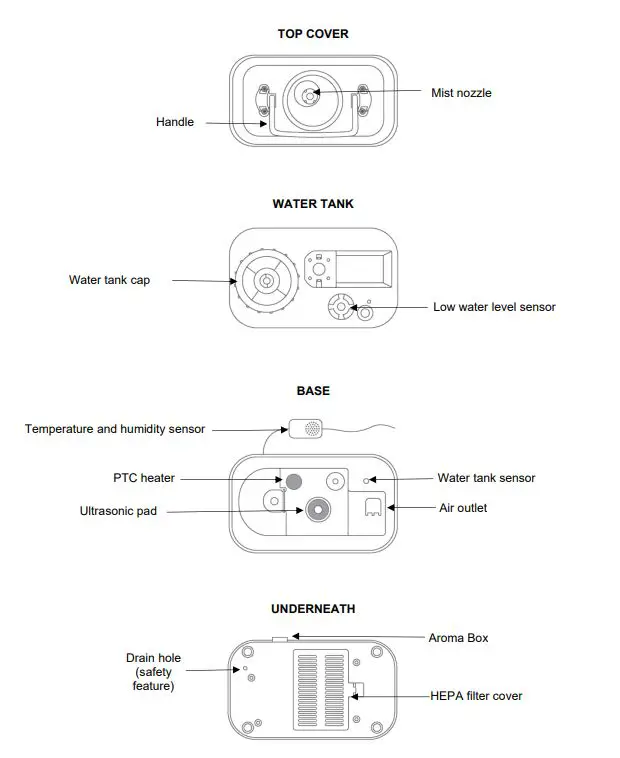 TOP COVER

Mist nozzle

Handle

WATER TANK

Water tank cap

Low water level sensor

BASE

Temperature and humidity sensor

PTC heater

Water tank sensor

Ultrasonic pad

Air outlet

UNDERNEATH

Aroma Box

Drain hole (safety feature)

HEPA filter cover