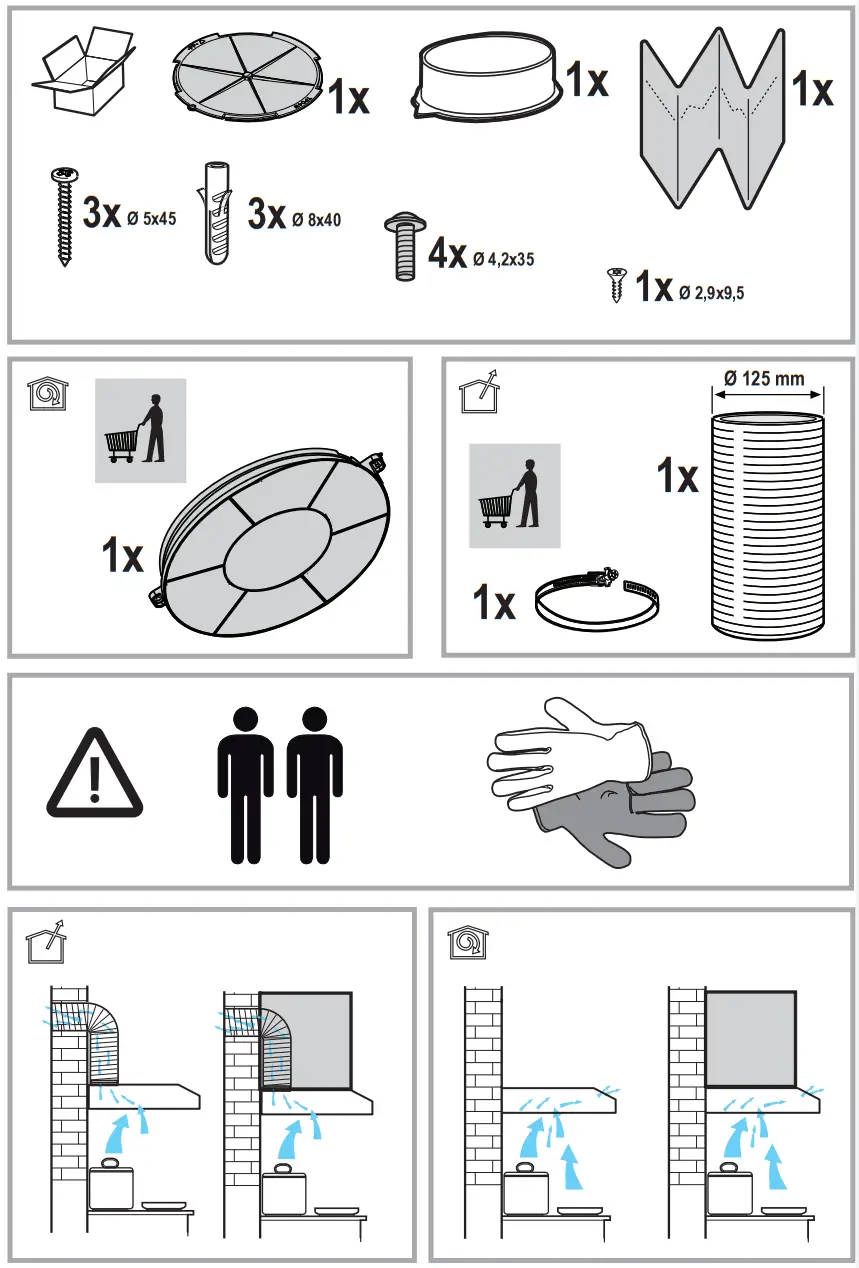 1x

1x

1x

3x Ø 5x45

3x Ø 8x40

4x Ø 4,2x35

1x Ø 2,9x9,5

1x

Ø 125 mm

1x

1x