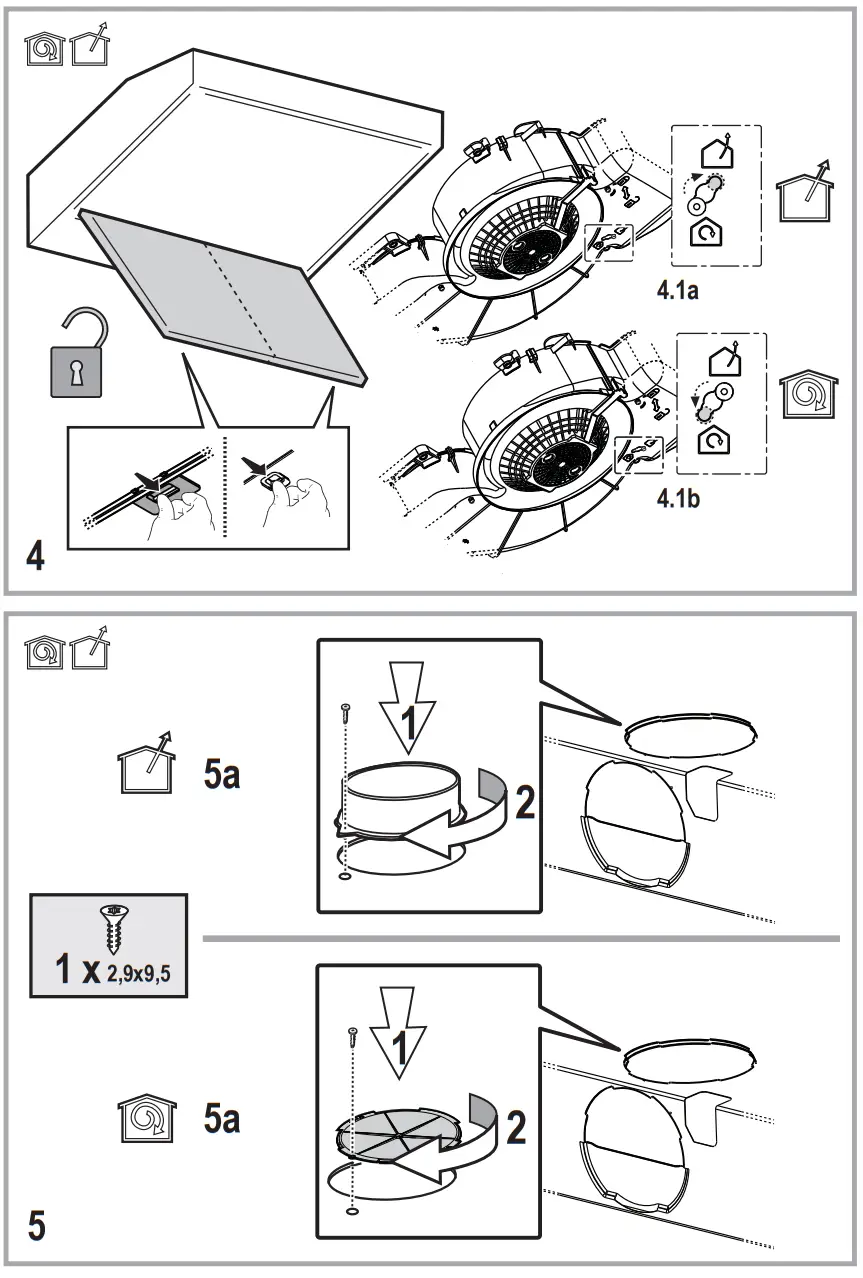 4.1a

4.1b

4

5a

1

2

1 x 2,9x9,5

5a

1

2

5