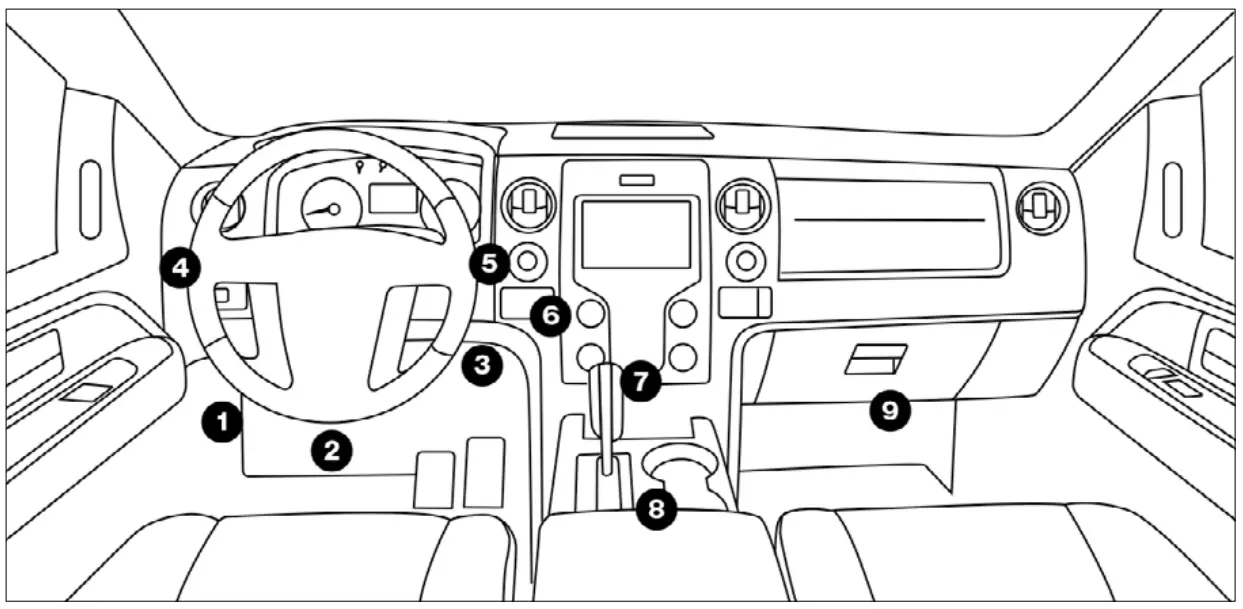 4
5
6
3
7
1
2
9
8