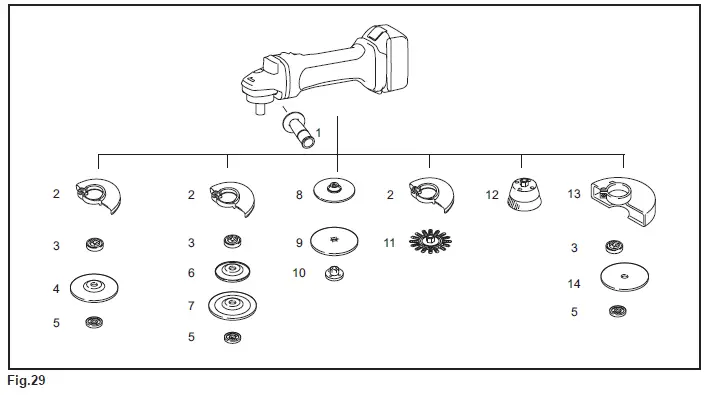 1

2
3
4
5

2
3
6
7
5

8
9
10

2
11

12

13
3
14
5

Fig.29