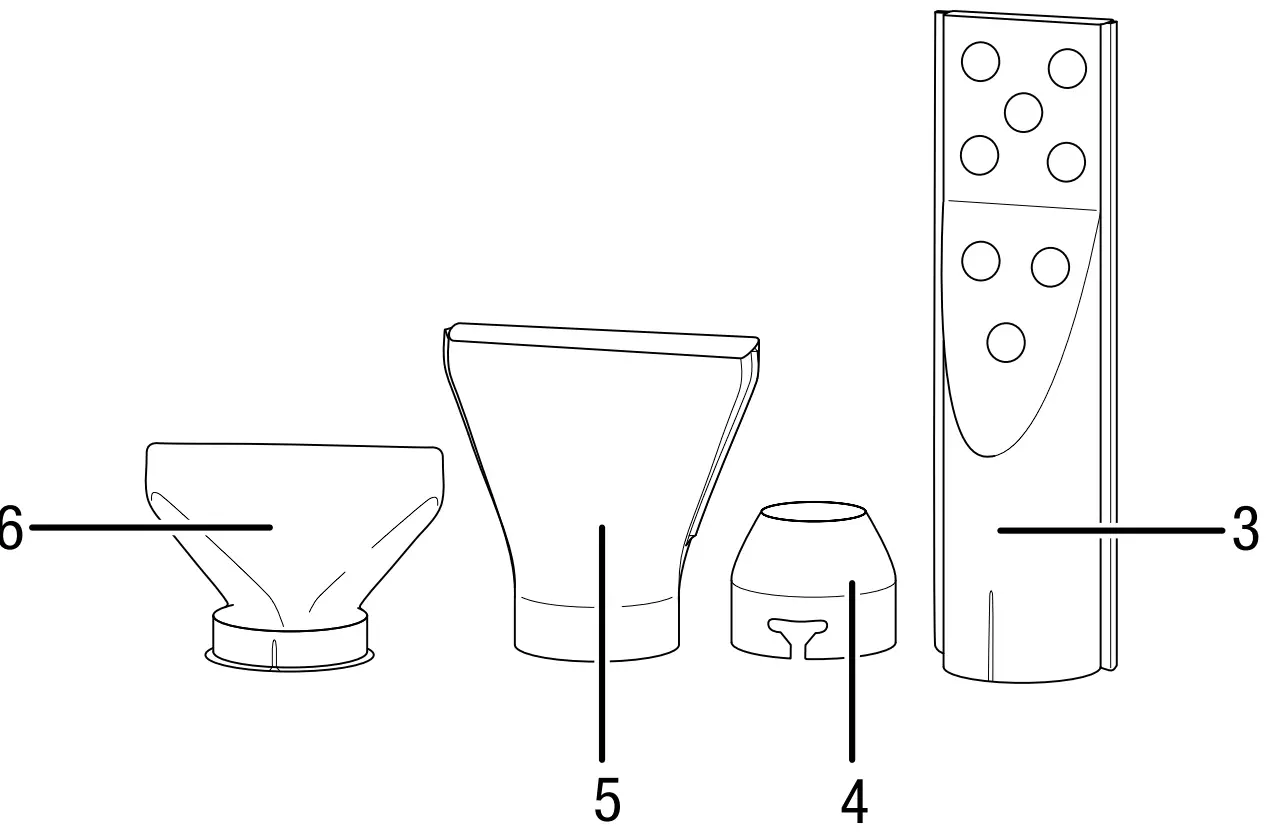 6
5
4
3