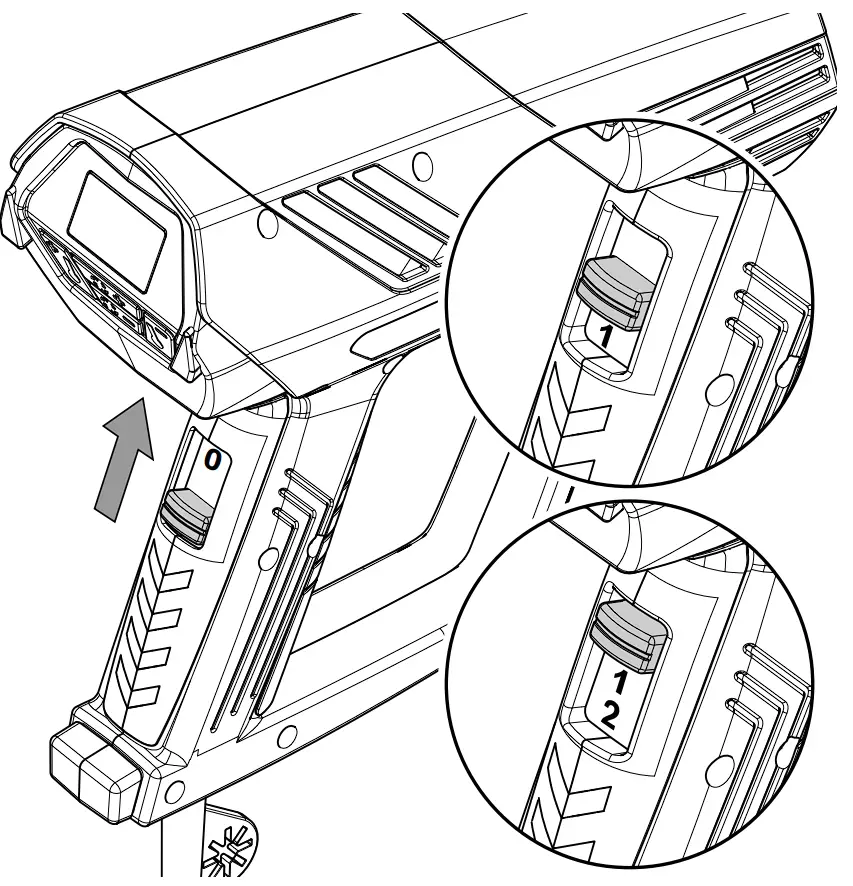 0

1

1
2