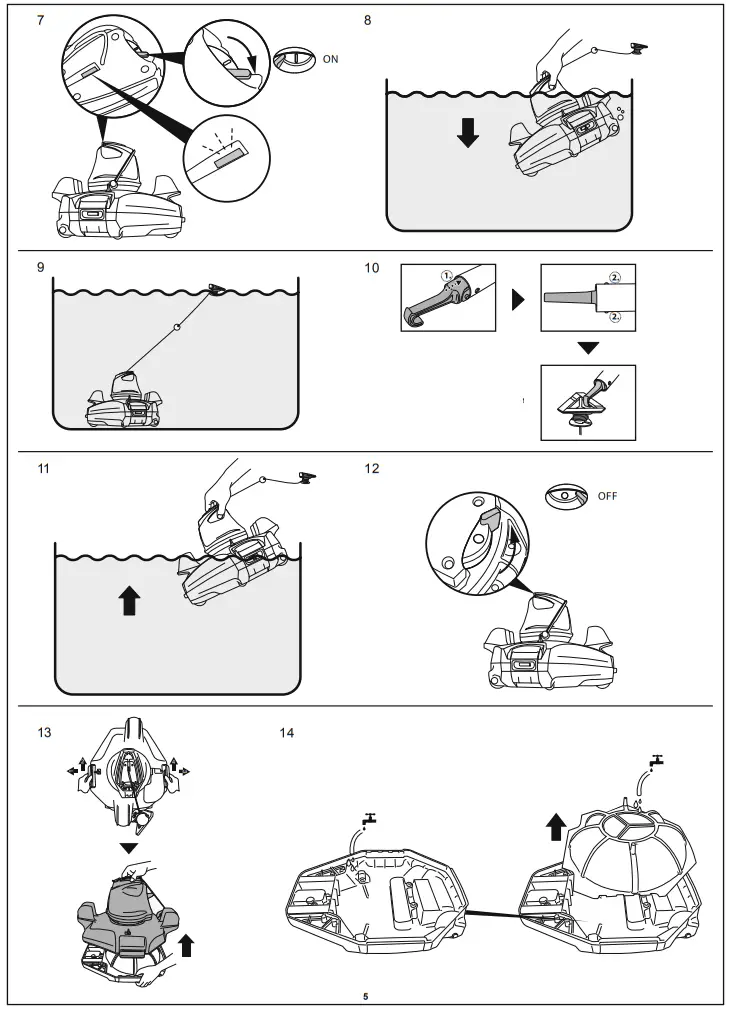 7

ON

8

9

10

1

2

2

11

12

OFF

13

14

5