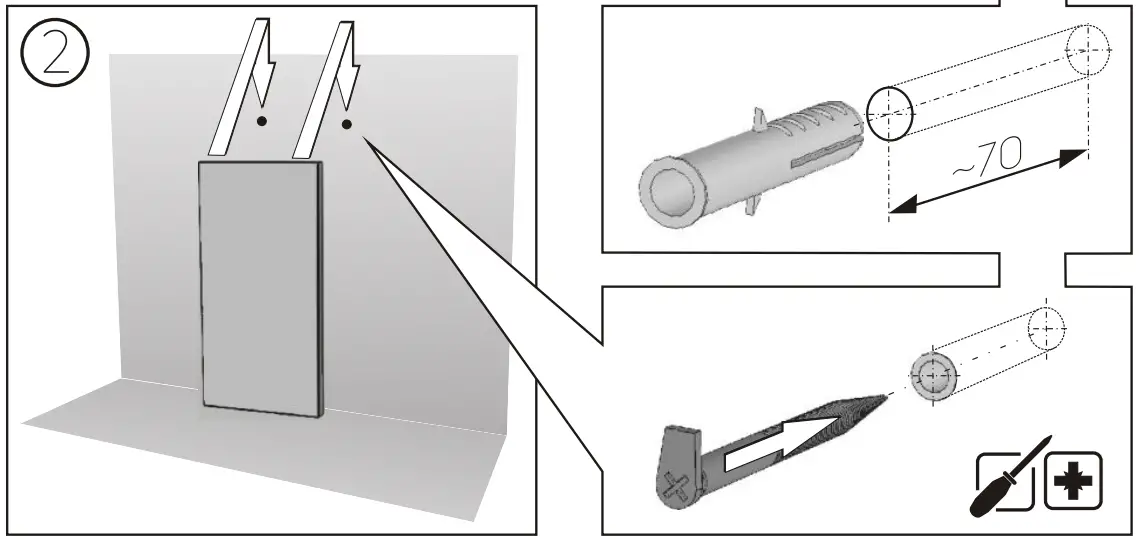 2

~70