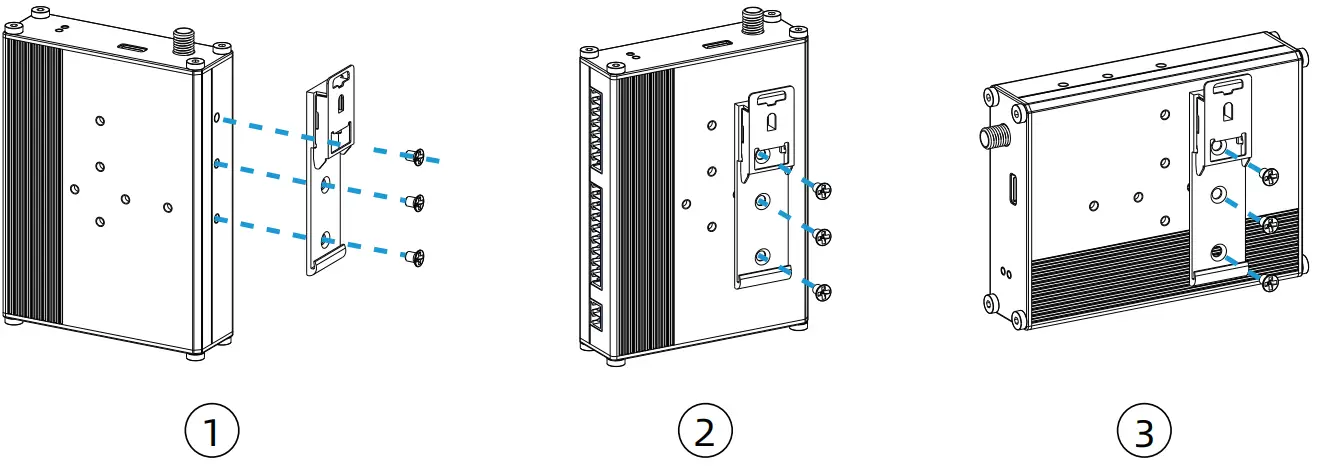 1

2

3