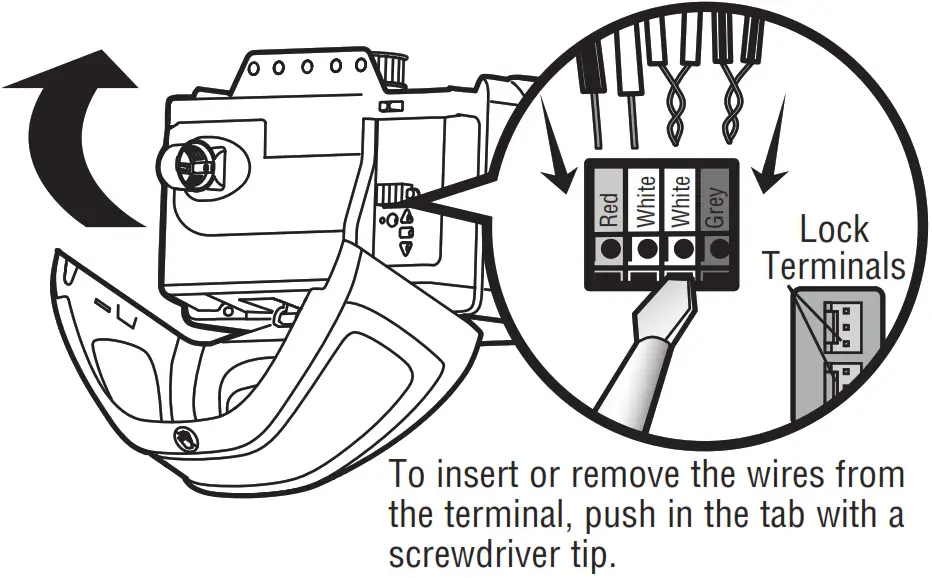 Red White White Grey

Lock Terminals

To insert or remove the wires from the terminal, push in the tab with a screwdriver tip.