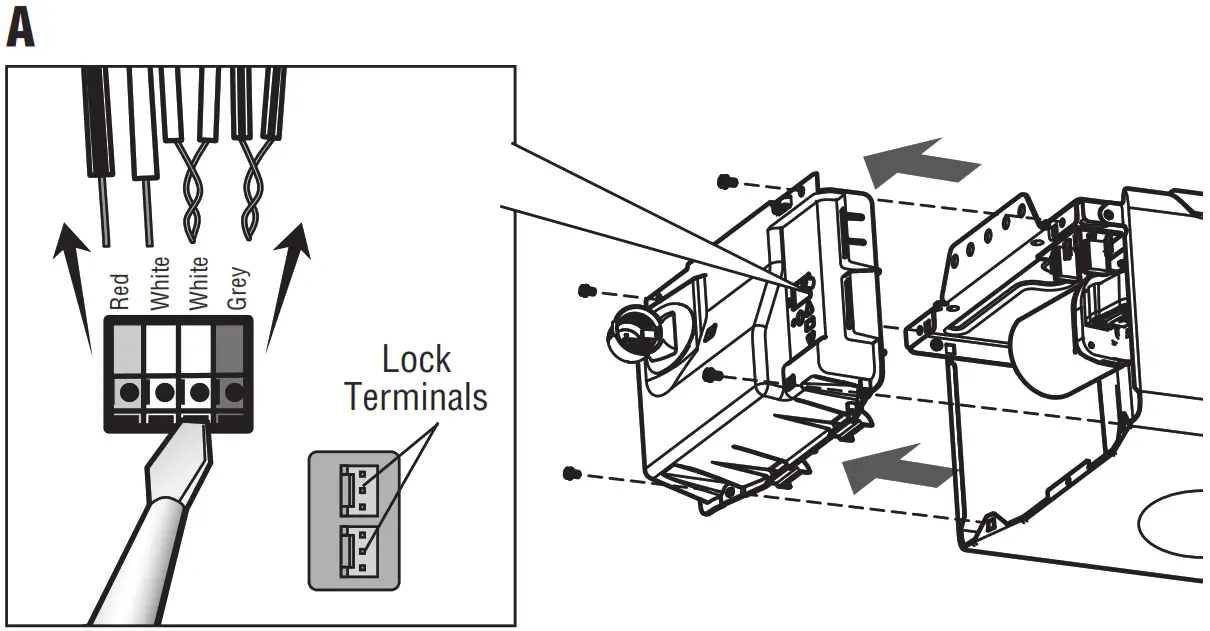 A

Red White White Grey

Lock Terminals