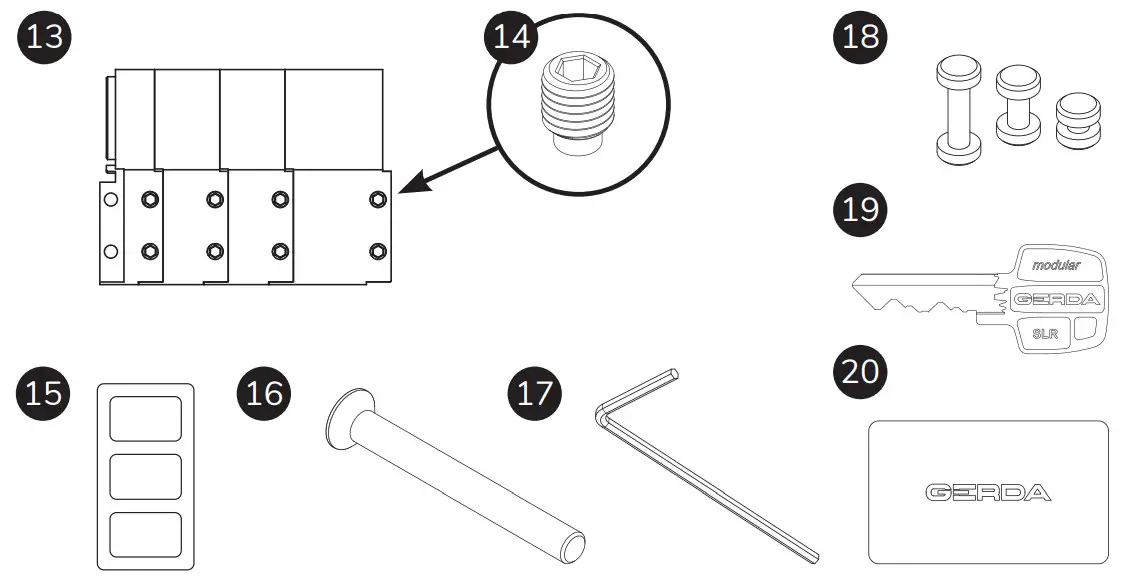 13
14
18
19
modular
GERDA
SLR
15
16
17
20
GERDA