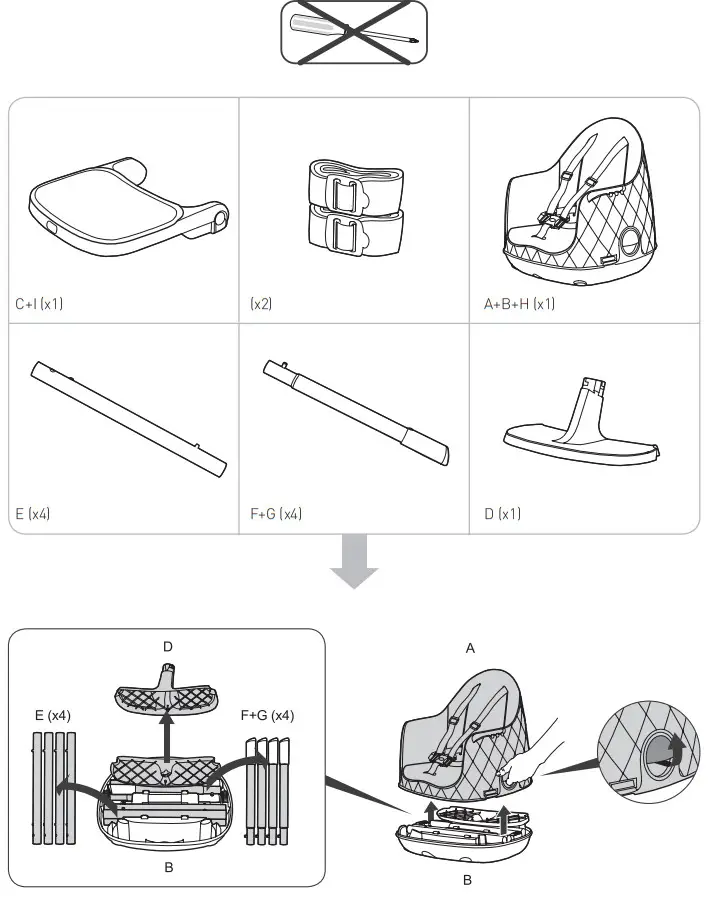 C+I (x1)

(x2)

A+B+H (x1)

E (x4)

F+G (x4)

D (x1)

D

E (x4)

F+G (x4)

B

A

B