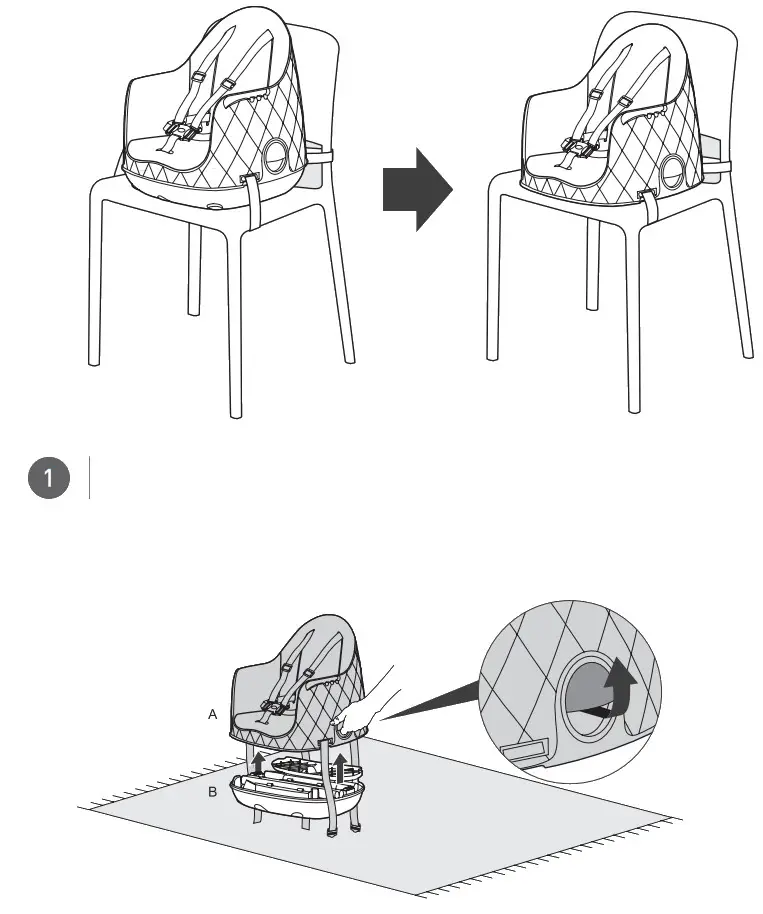 1

A

B