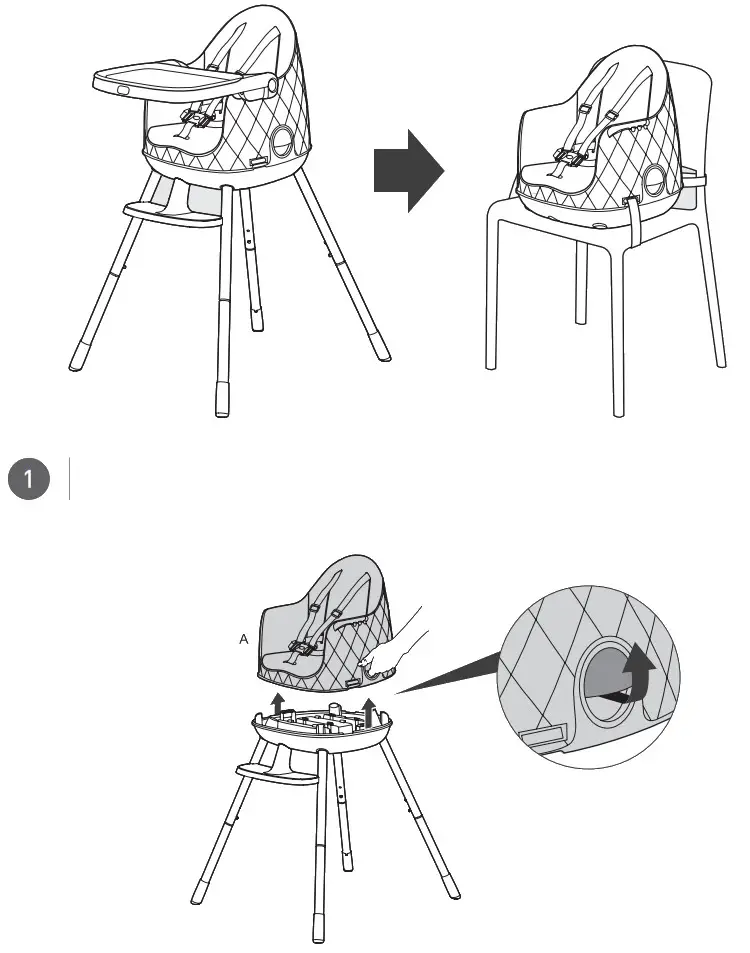 1

A