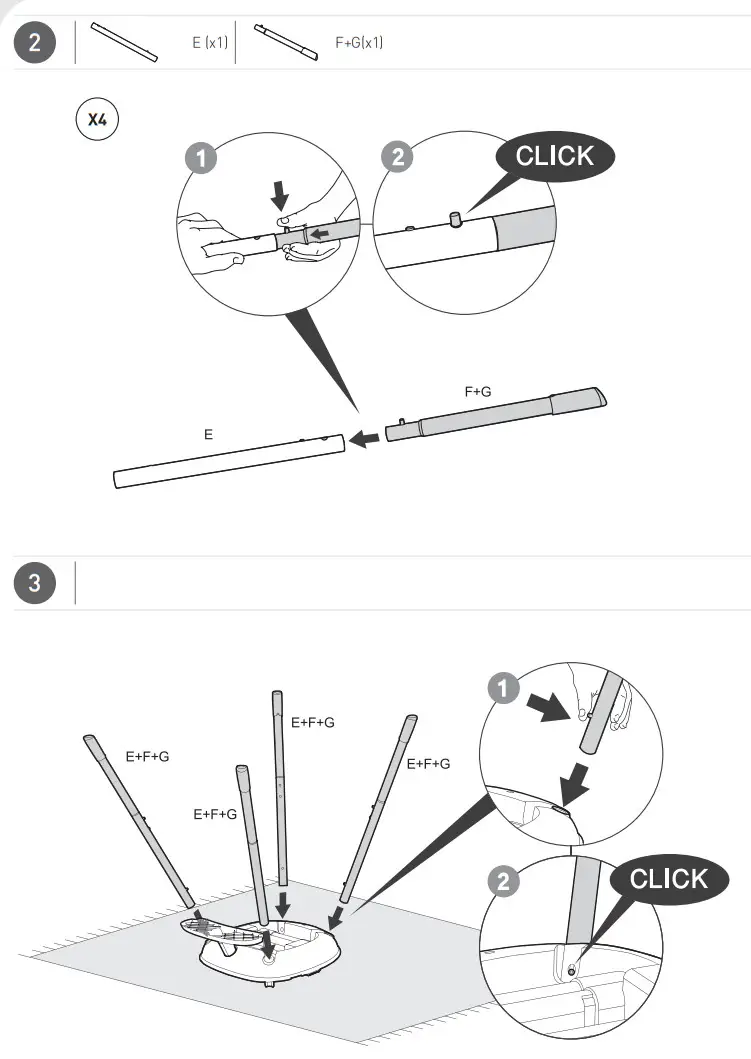 2

E (x1)

F+G(x1)

X4

1

2

CLICK

F+G

E

3

E+F+G

E+F+G

E+F+G

E+F+G

1

2

CLICK