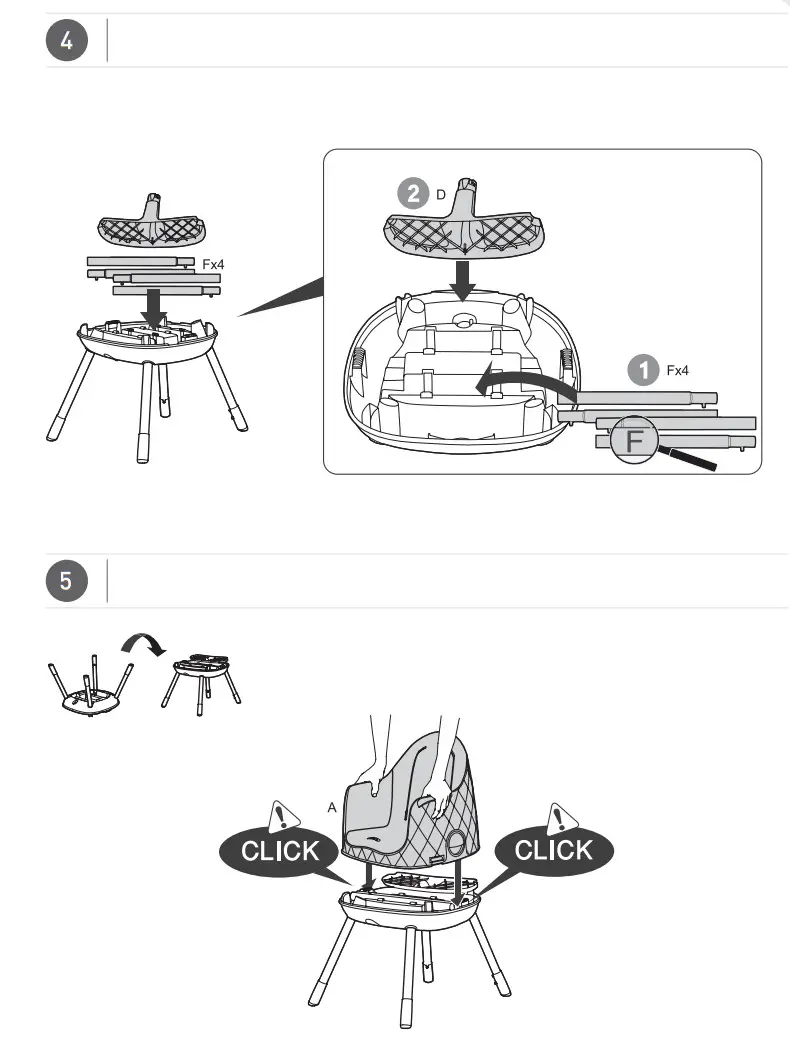 4

Fx4

2 D

1 Fx4

F

5

A

CLICK

CLICK