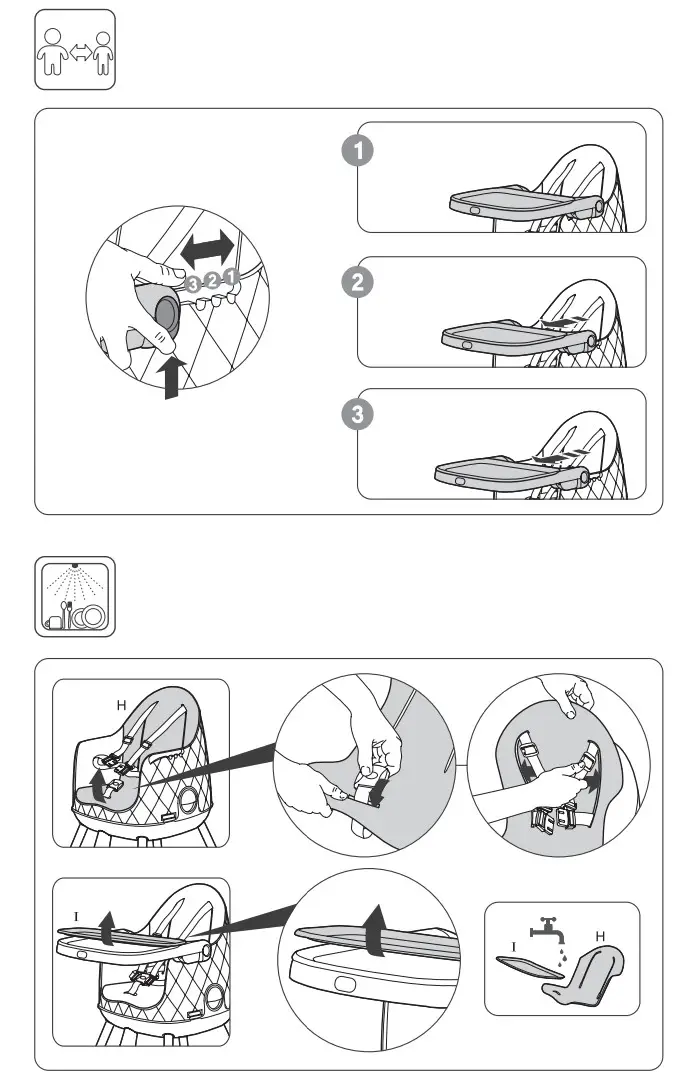 3 2 1

1

2

3

H

I

I

H