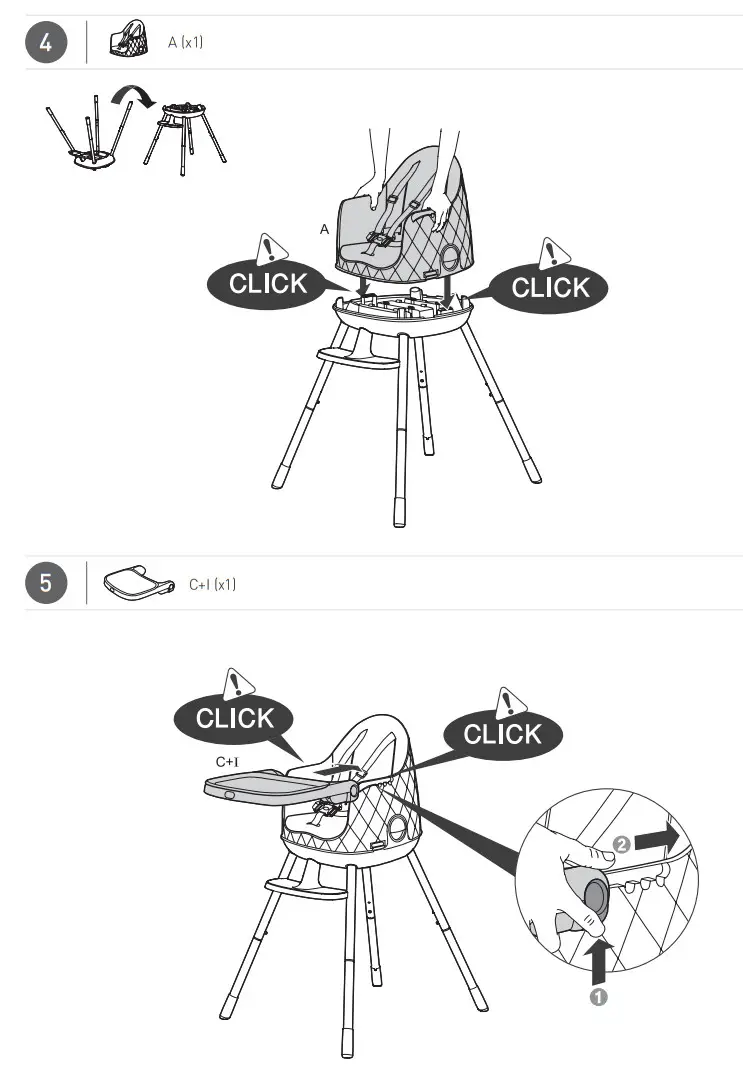 4

A (x1)

A

CLICK

CLICK

5

C+I (x1)

CLICK

CLICK

C+I

2

1