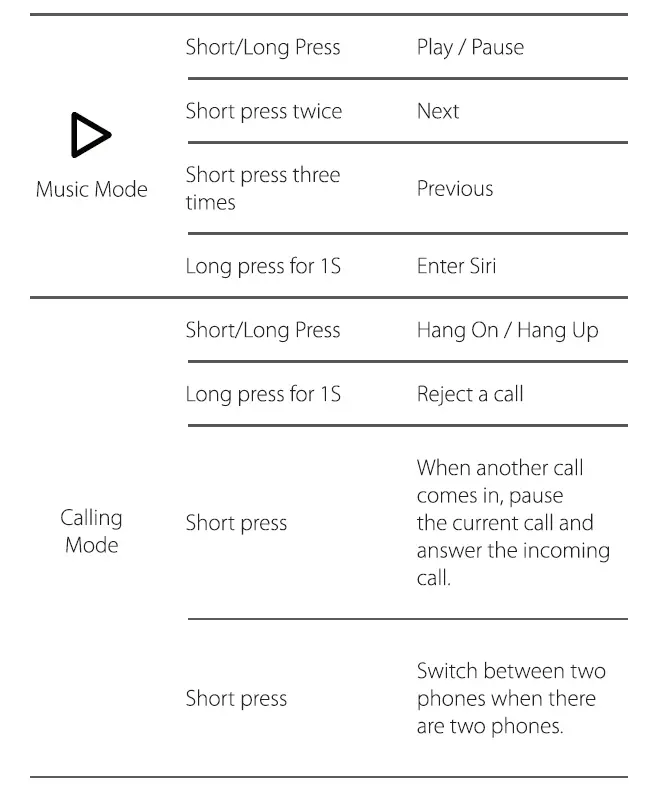 | | | |
|---|---|---|
| Music Mode | Short/Long Press | Play / Pause |
| | Short press twice | Next |
| | Short press three times | Previous |
| | Long press for 1S | Enter Siri |
| Calling Mode | Short/Long Press | Hang On / Hang Up |
| | Long press for 1S | Reject a call |
| | Short press | When another call comes in, pause the current call and answer the incoming call. |
| | Short press | Switch between two phones when there are two phones. |