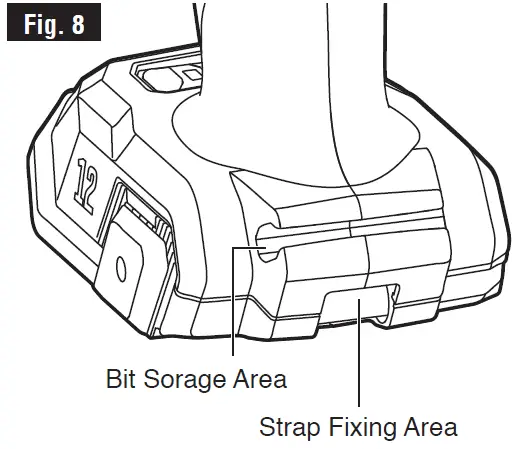 Fig. 8

12

Bit Sorage Area

Strap Fixing Area