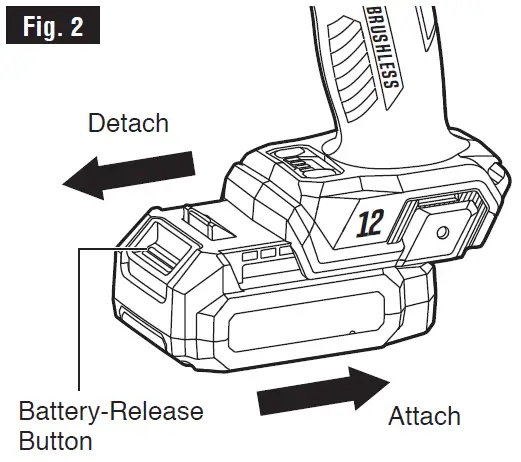 Fig. 2

BRUSHLESS

Detach

12

Battery-Release Button

Attach