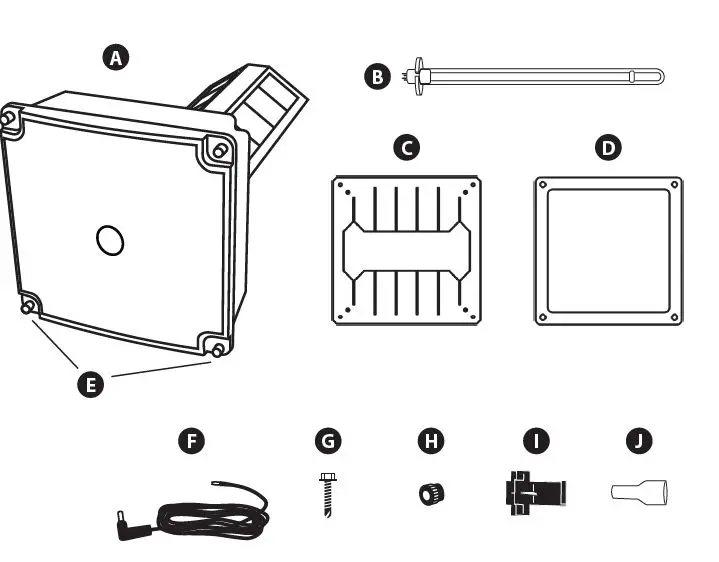 A
B
C
D
E
F
G
H
I
J