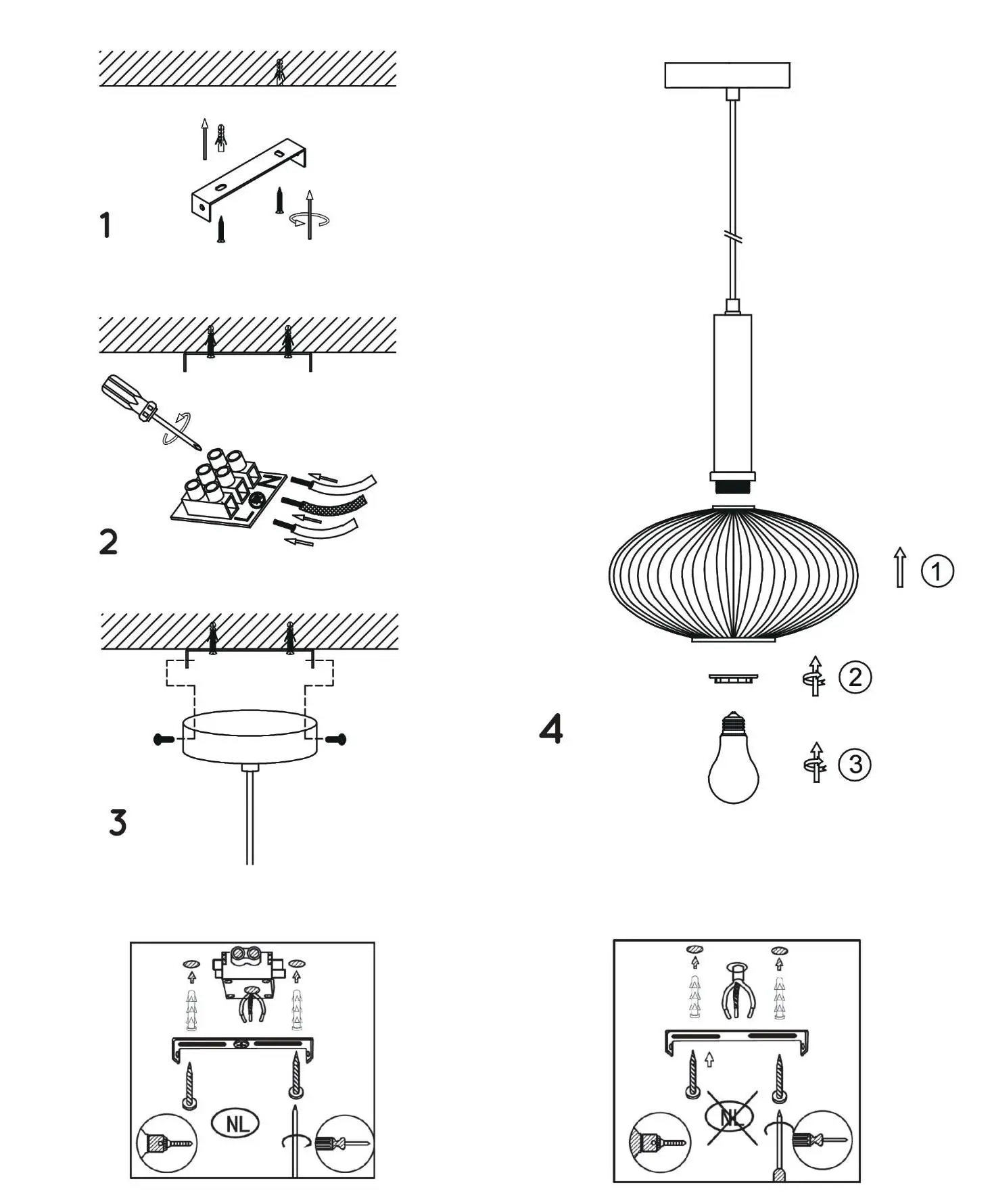 1

2

N

L

3

4

1

2

3

NL

NL