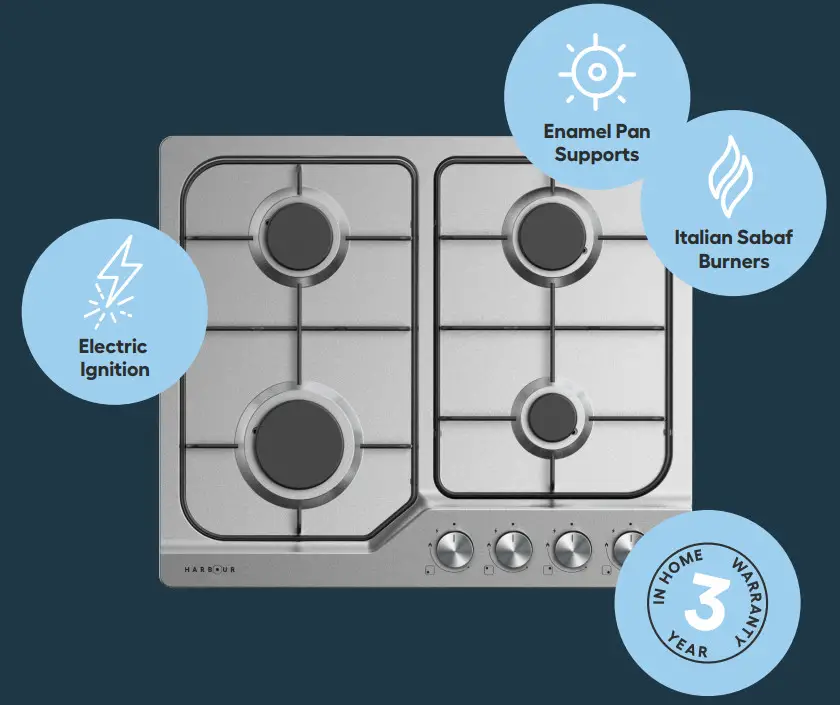 Enamel Pan Supports

Italian Sabaf Burners

Electric Ignition

HARBOUR

IN HOME WARRANTY
3
YEAR