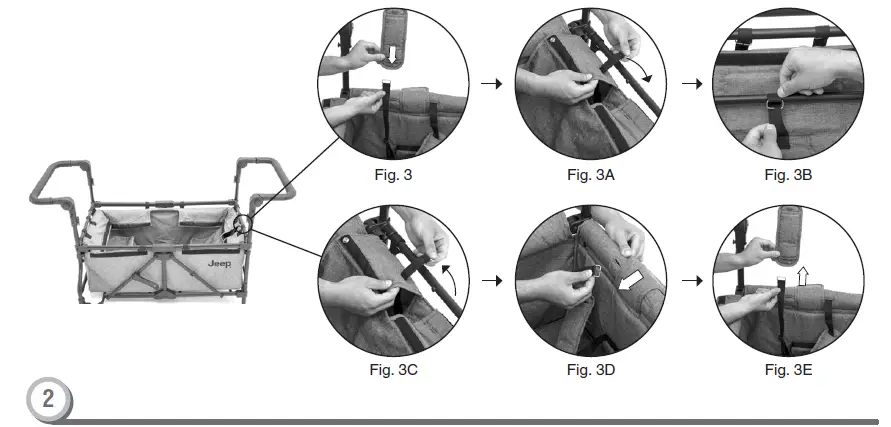 Jeep

Fig. 3

Fig. 3A

Fig. 3B

Fig. 3C

Fig. 3D

Fig. 3E

2