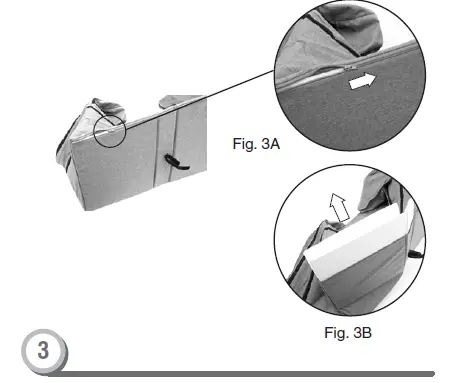 Fig. 3A

Fig. 3B

3