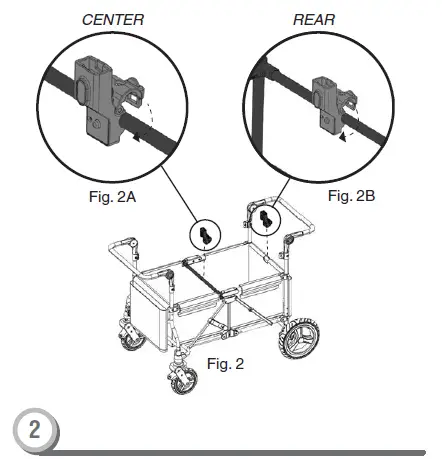 CENTER

REAR

Fig. 2A

Fig. 2B

Fig. 2

2