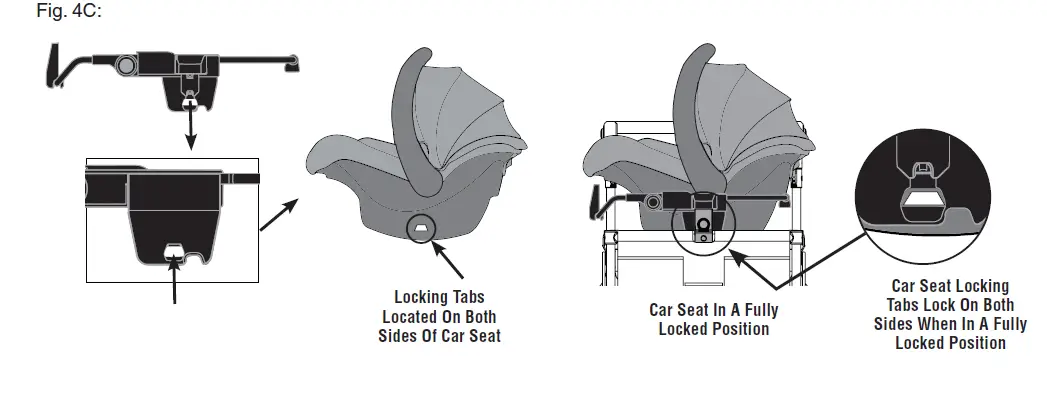 Fig. 4C:

Locking Tabs Located On Both Sides Of Car Seat

Car Seat In A Fully Locked Position

Car Seat Locking Tabs Lock On Both Sides When In A Fully Locked Position