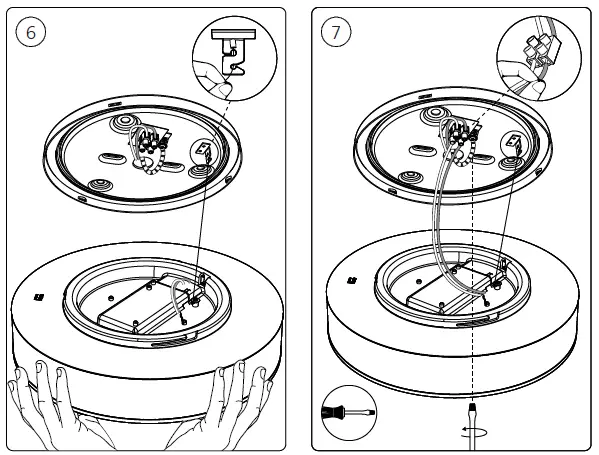 6

7