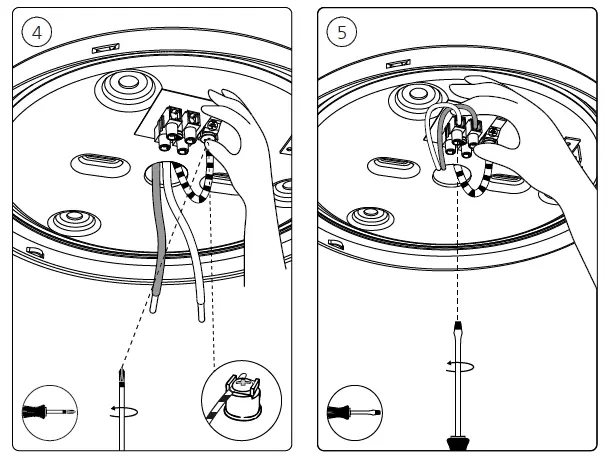 4

5