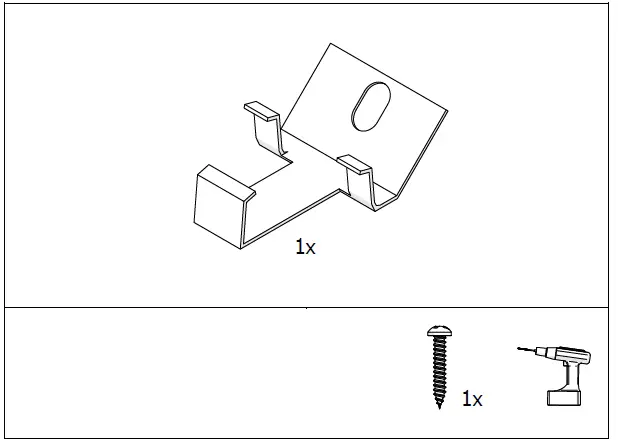 1x

1x