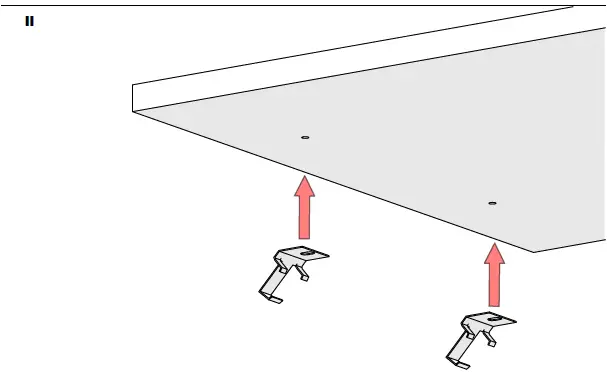 II