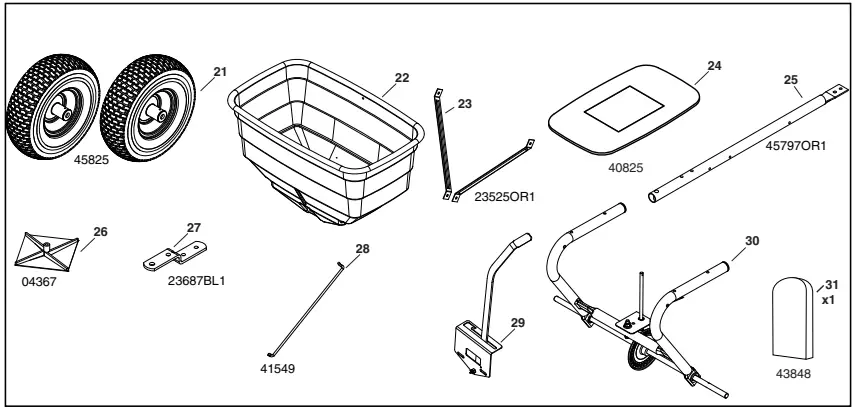 21
45825
22
23
23525OR1
24
40825
25
45797OR1
26
04367
27
23687BL1
28
41549
29
30
31
x1
43848