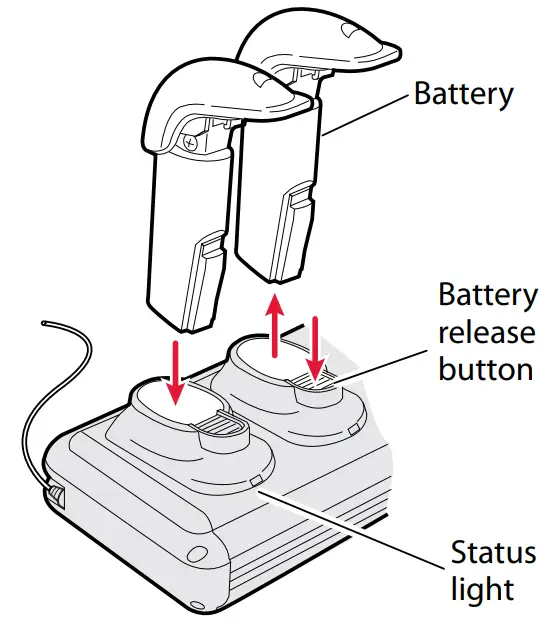 Battery

Battery release button

Status light