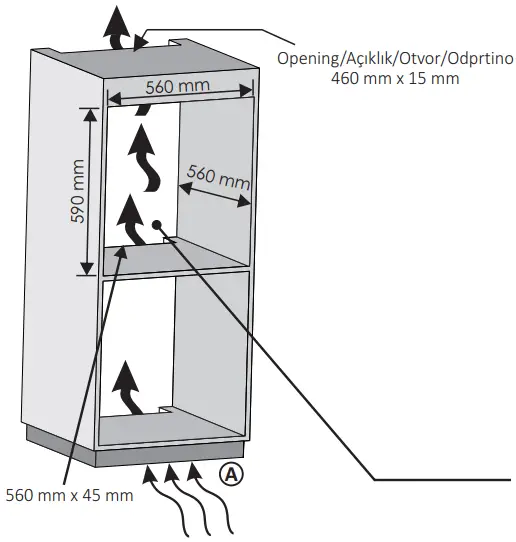 Opening/Açıklık/Otvor/Odprtino
460 mm x 15 mm

560 mm

590 mm

560 mm

560 mm x 45 mm

A