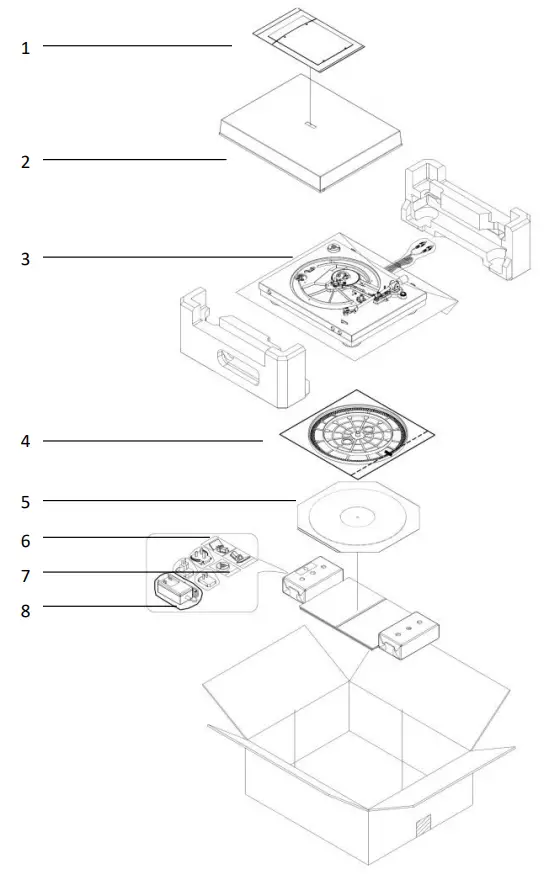 1
2
3
4
5
6
7
8