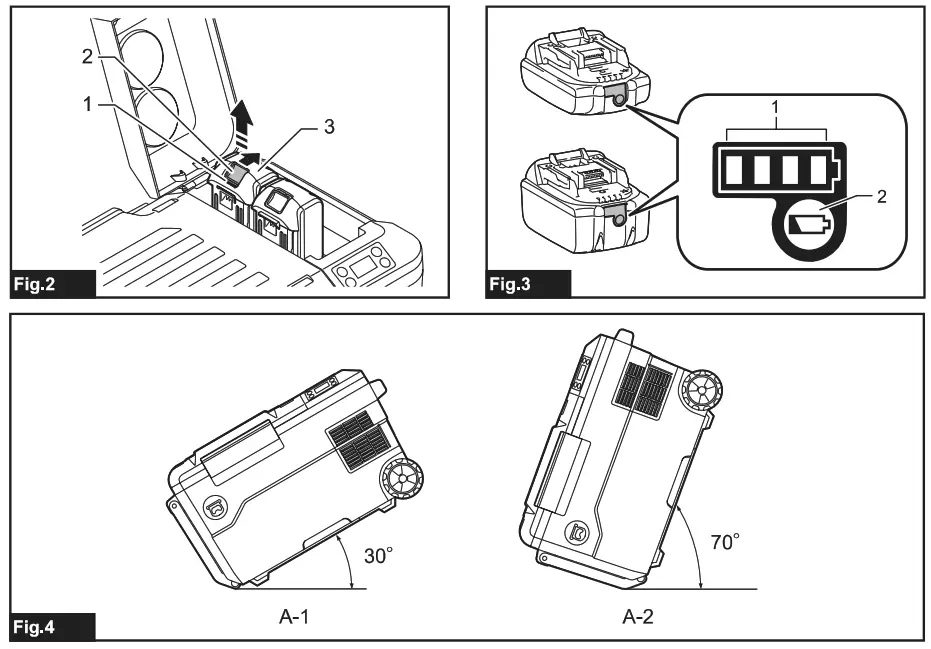 2
1
3
Fig.2

1
2
Fig.3

30°
A-1
70°
A-2
Fig.4