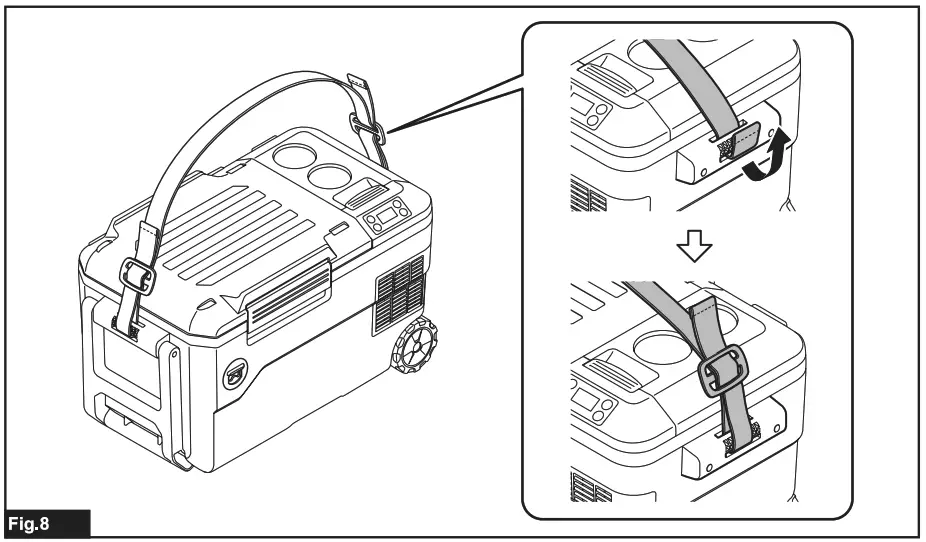 Fig.8