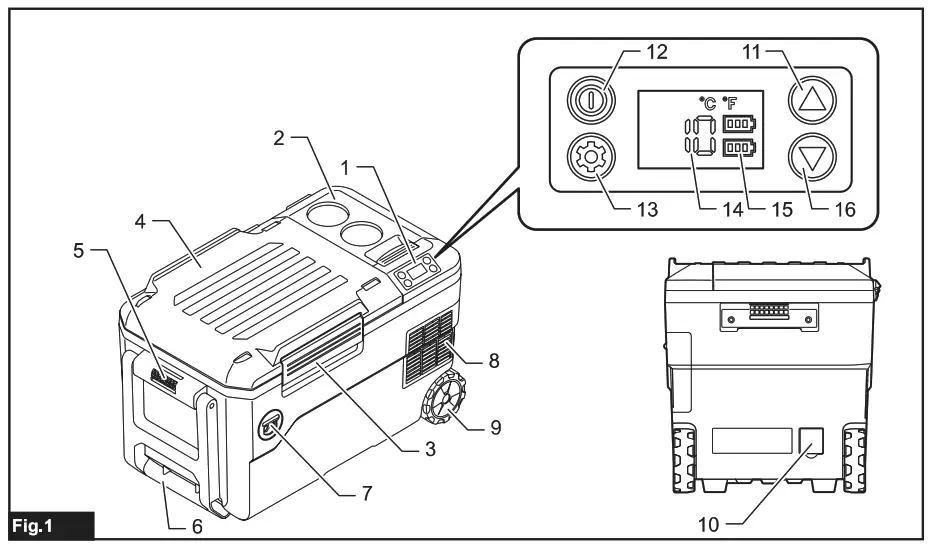 12
11
°C °F
13
14
15
16
2
1
4
5
8
9
3
7
6
10
Fig.1