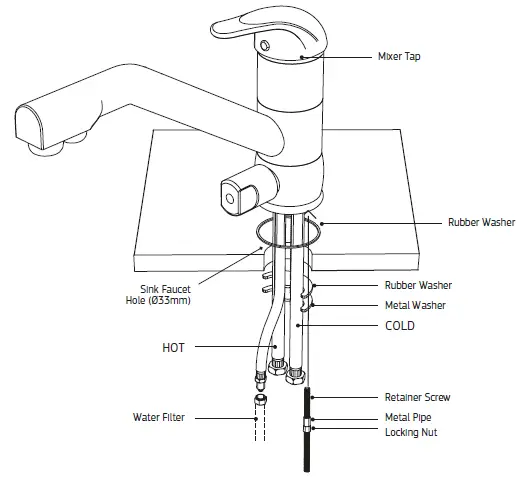 Mixer Tap

Rubber Washer

Sink Faucet Hole (Ø33mm)

Rubber Washer

Metal Washer

COLD

HOT

Retainer Screw

Water Filter

Metal Pipe

Locking Nut