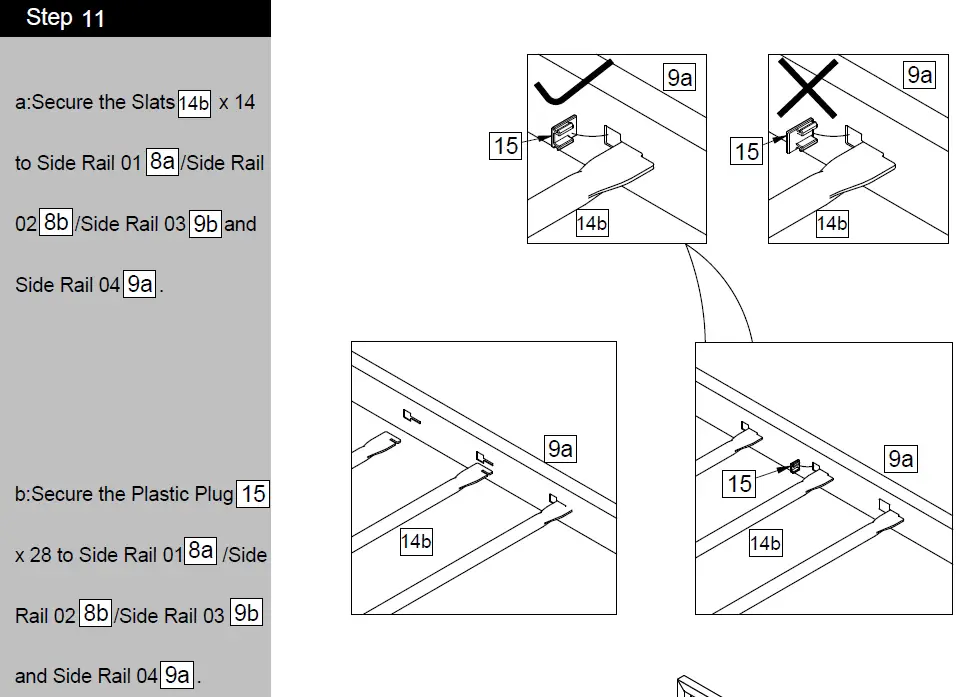 Step 11

a:Secure the Slats 14b x 14 to Side Rail 01 8a /Side Rail 02 8b /Side Rail 03 9b and Side Rail 04 9a .

b:Secure the Plastic Plug 15 x 28 to Side Rail 01 8a /Side Rail 02 8b /Side Rail 03 9b and Side Rail 04 9a .

9a
15
14b

9a
15
14b

9a
14b

9a
15
14b