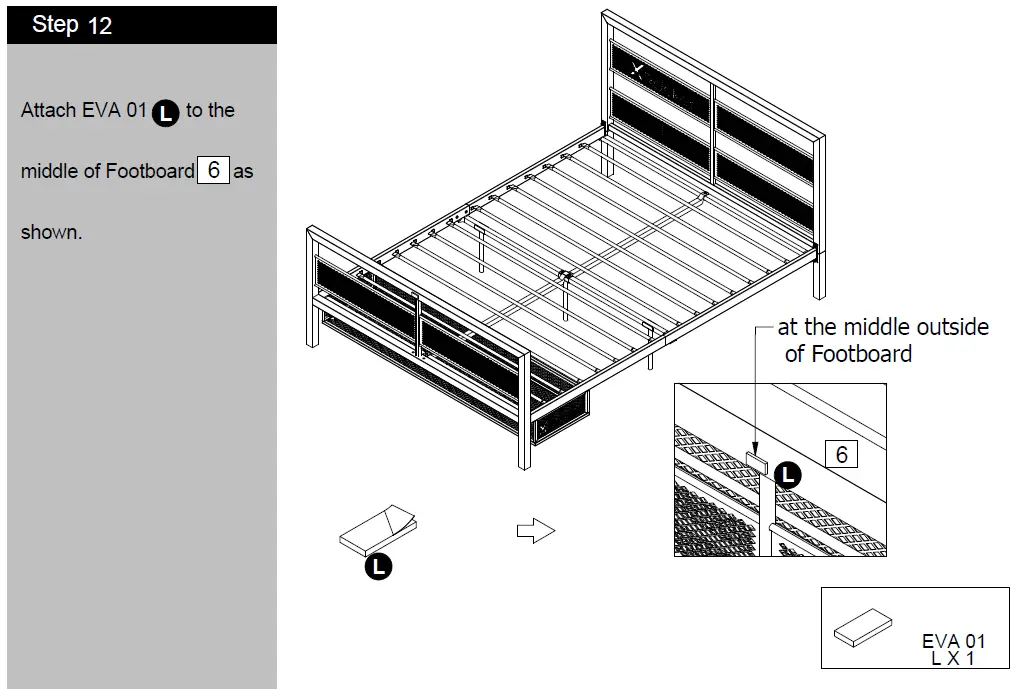 Step 12

Attach EVA 01 L to the middle of Footboard 6 as shown.

at the middle outside of Footboard

6

L

L

EVA 01
L X 1