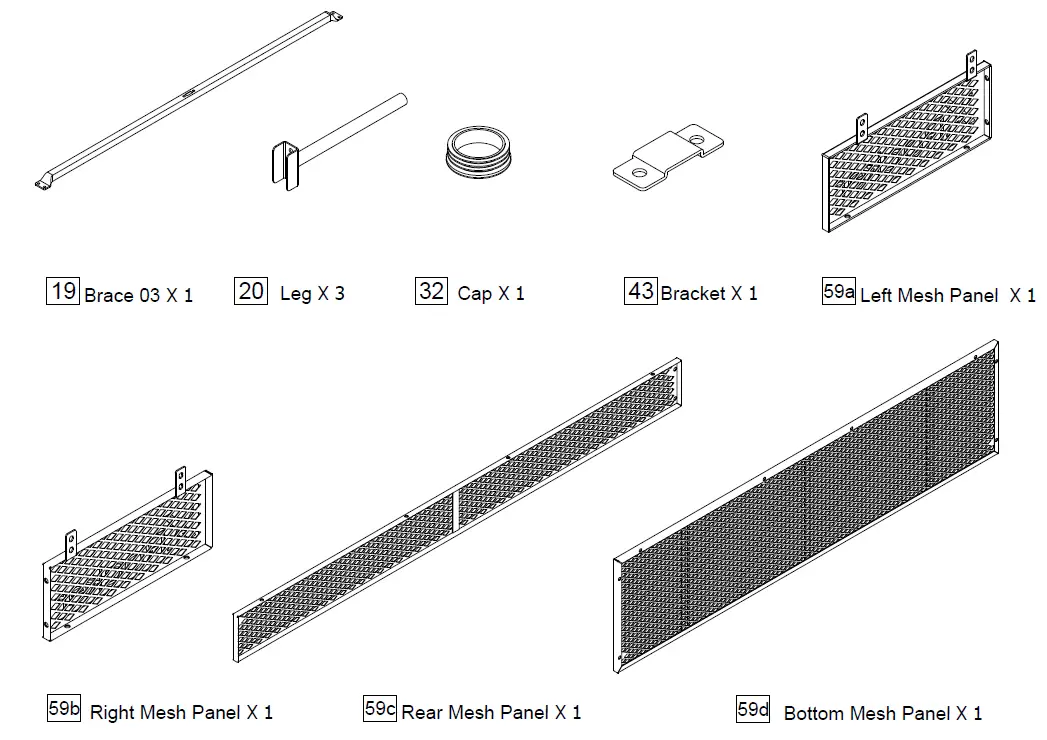 19 Brace 03 X 1

20 Leg X 3

32 Cap X 1

43 Bracket X 1

59a Left Mesh Panel X 1

59b Right Mesh Panel X 1

59c Rear Mesh Panel X 1

59d Bottom Mesh Panel X 1