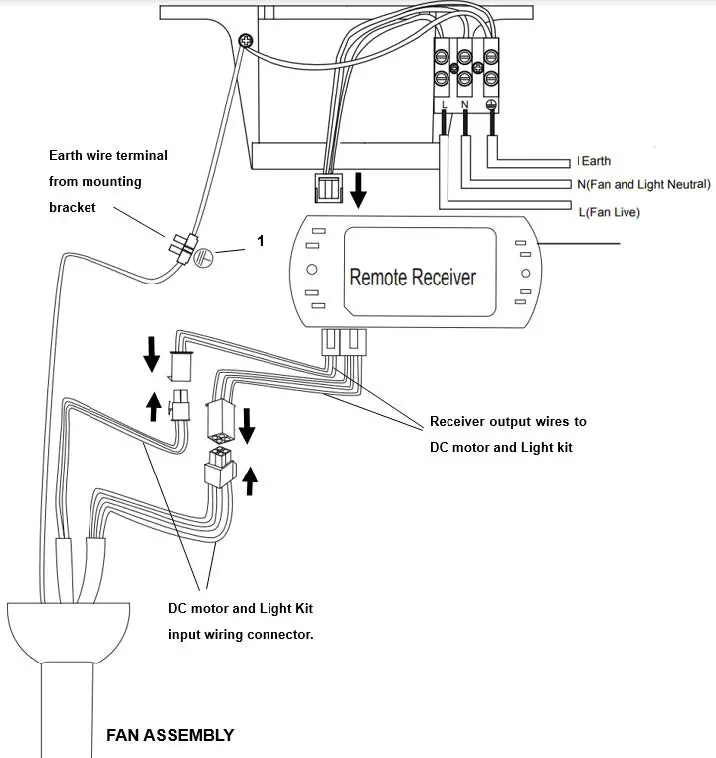 L N

Earth wire terminal from mounting bracket

Earth
N(Fan and Light Neutral)
L(Fan Live)

1

Remote Receiver

Receiver output wires to DC motor and Light kit

DC motor and Light Kit input wiring connector.

FAN ASSEMBLY