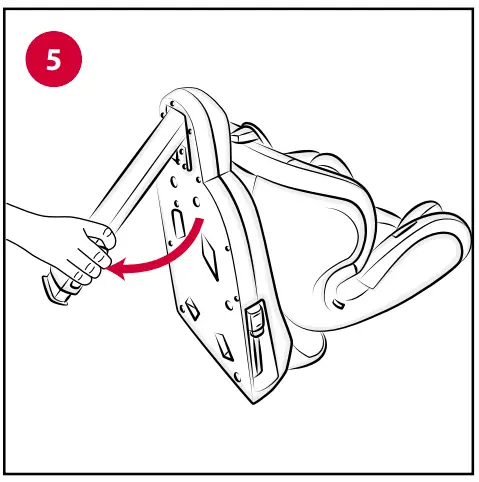 5