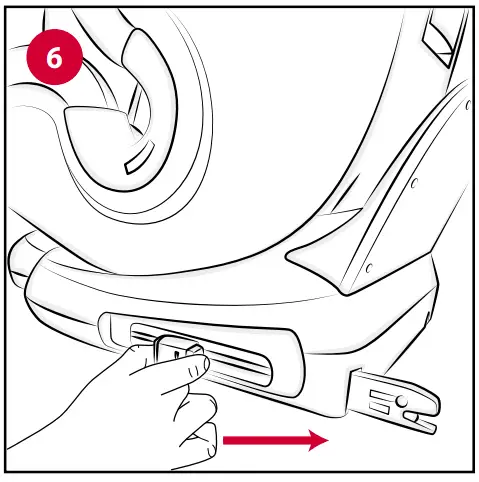 6