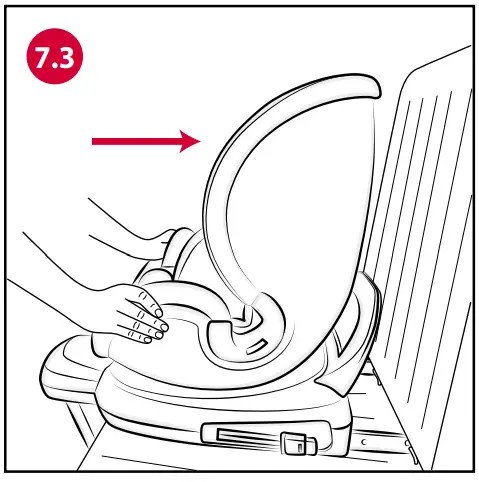 7.3