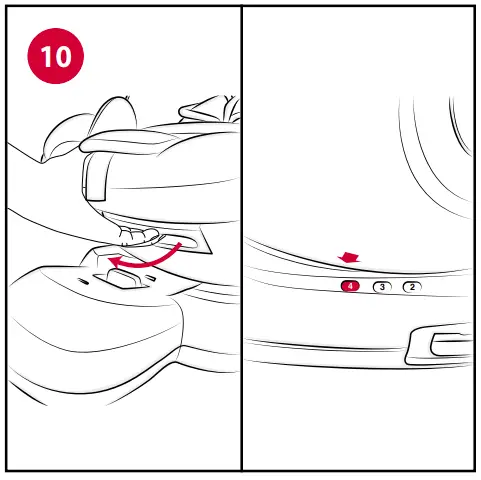 10

4 3 2